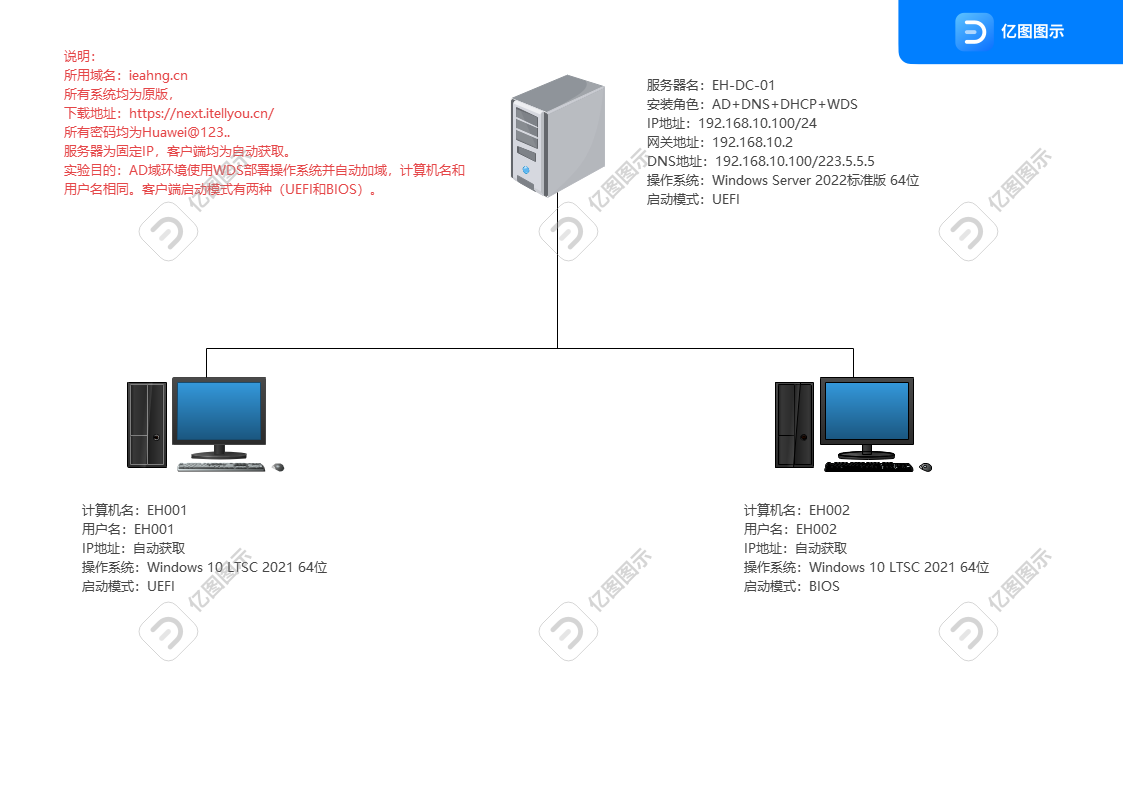 亿图图示

说明：
所用域名：ieahng.cn
所有系统均为原版，
下载地址：https://next.itellyou.cn/
所有密码均为Huawei@123..
服务器为固定IP，客户端均为自动获取。
实验目的：AD域环境使用WDS部署操作系统并自动加域，计算机名和用户名相同。客户端启动模式有两种（UEFI和BIOS）。

服务器名：EH-DC-01
安装角色：AD+DNS+DHCP+WDS
IP地址：192.168.10.100/24
网关地址：192.168.10.2
DNS地址：192.168.10.100/223.5.5.5
操作系统：Windows Server 2022标准版 64位
启动模式：UEFI

计算机名：EH001
用户名：EH001
IP地址：自动获取
操作系统：Windows 10 LTSC 2021 64位
启动模式：UEFI

计算机名：EH002
用户名：EH002
IP地址：自动获取
操作系统：Windows 10 LTSC 2021 64位
启动模式：BIOS

亿图图示 亿图图示 亿图图示 亿图图示 亿图图示 亿图图示